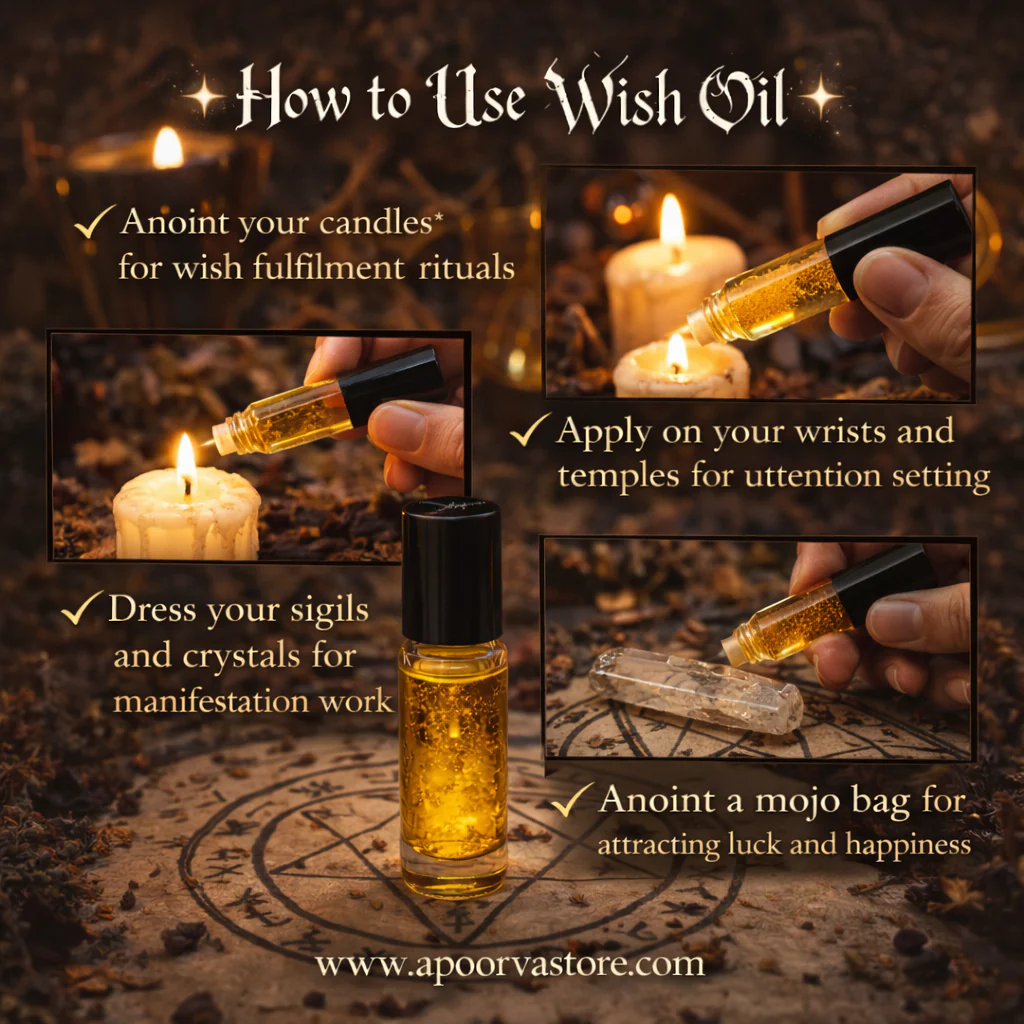 How to Use Wish Oil

✓ Anoint your candles*
for wish fulfilment rituals

✓ Apply on your wrists and temples for uttention setting

✓ Dress your sigils and crystals for manifestation work

✓ Anoint a mojo bag for attracting luck and happiness

www.apoorvastore.com